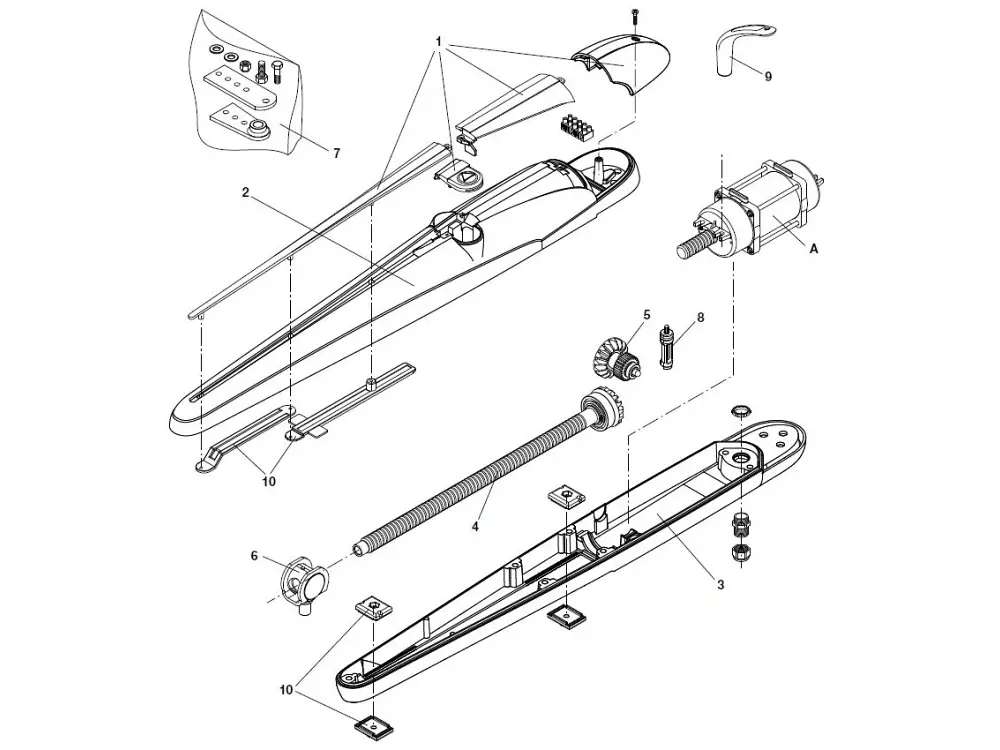 1
9
7
2
A
5
8
10
4
6
3
10