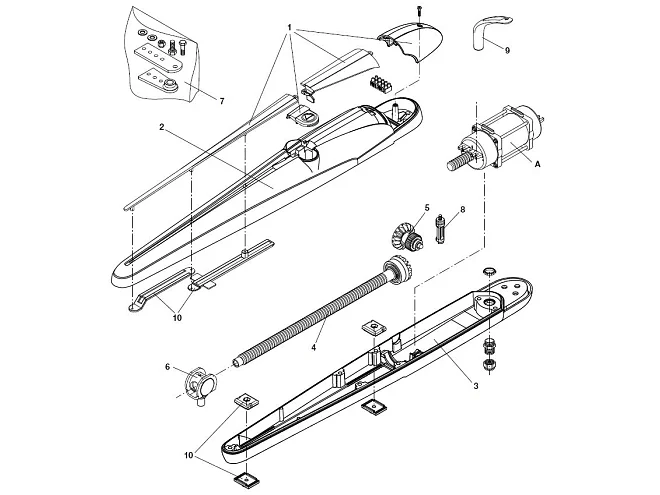 1
9
7
2
A
5
8
10
4
6
3
10